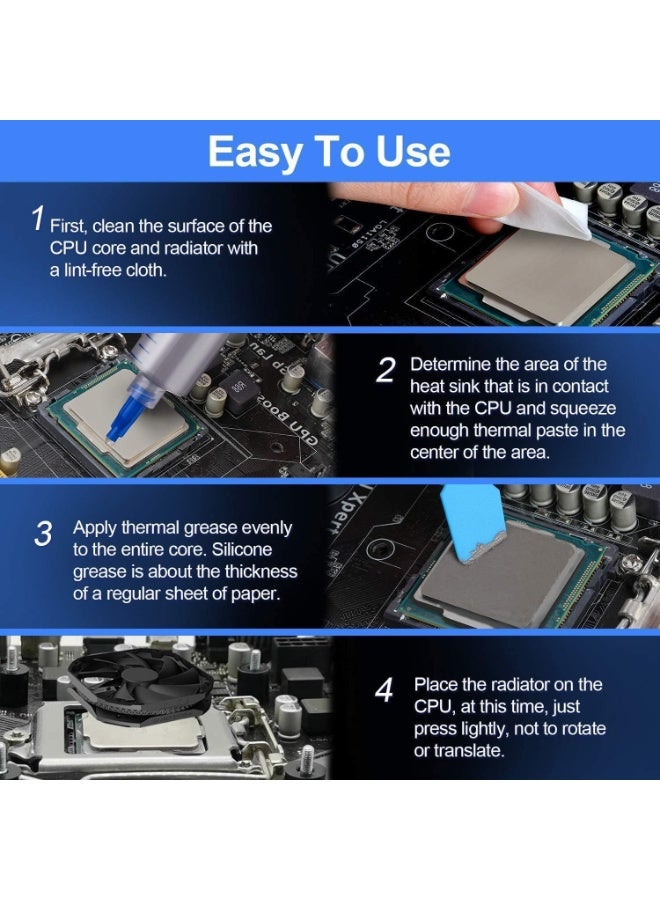 Easy To Use

1 First, clean the surface of the CPU core and radiator with a lint-free cloth.

2 Determine the area of the heat sink that is in contact with the CPU and squeeze enough thermal paste in the center of the area.

3 Apply thermal grease evenly to the entire core. Silicone grease is about the thickness of a regular sheet of paper.

4 Place the radiator on the CPU, at this time, just press lightly, not to rotate or translate.